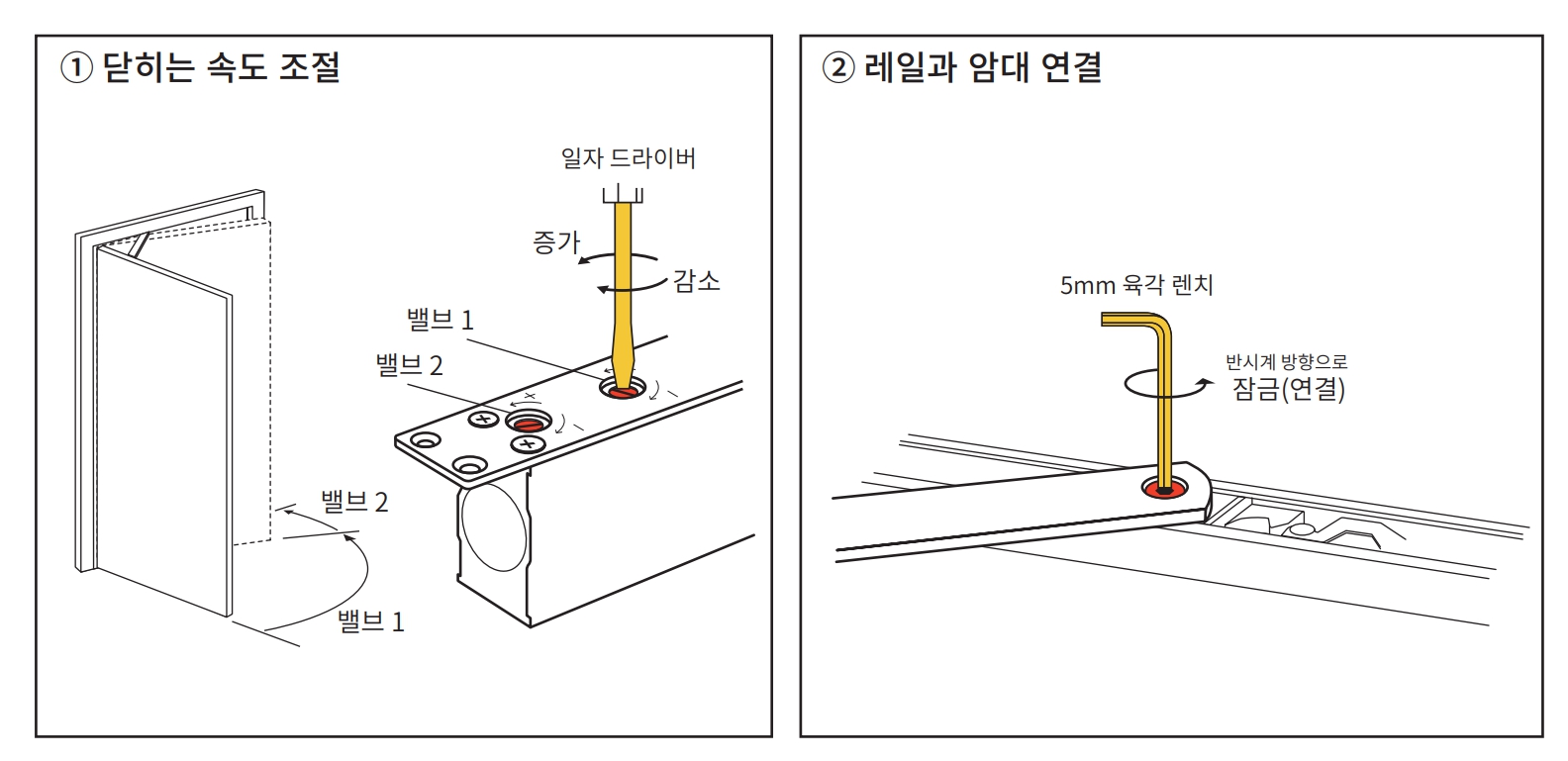 ① 닫히는 속도 조절

일자 드라이버

증가

감소

밸브 1

밸브 2

밸브 2

밸브 1

② 레일과 암대 연결

5mm 육각 렌치

반시계 방향으로
잠금(연결)