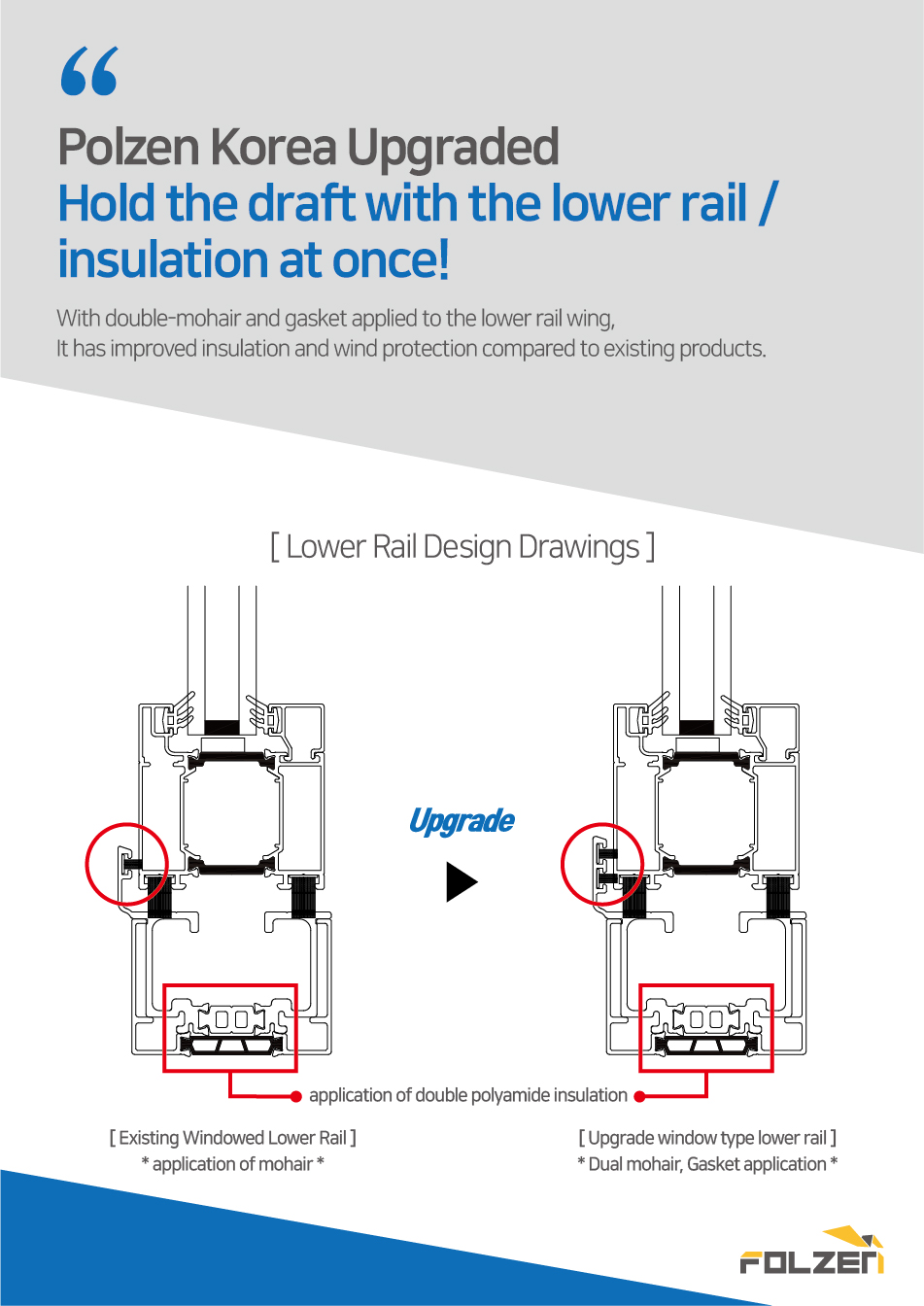 “

Polzen Korea Upgraded
Hold the draft with the lower rail / insulation at once!

With double-mohair and gasket applied to the lower rail wing,
It has improved insulation and wind protection compared to existing products.

[ Lower Rail Design Drawings ]

Upgrade

application of double polyamide insulation

[ Existing Windowed Lower Rail ]
* application of mohair *

[ Upgrade window type lower rail ]
* Dual mohair, Gasket application *

POLZEN