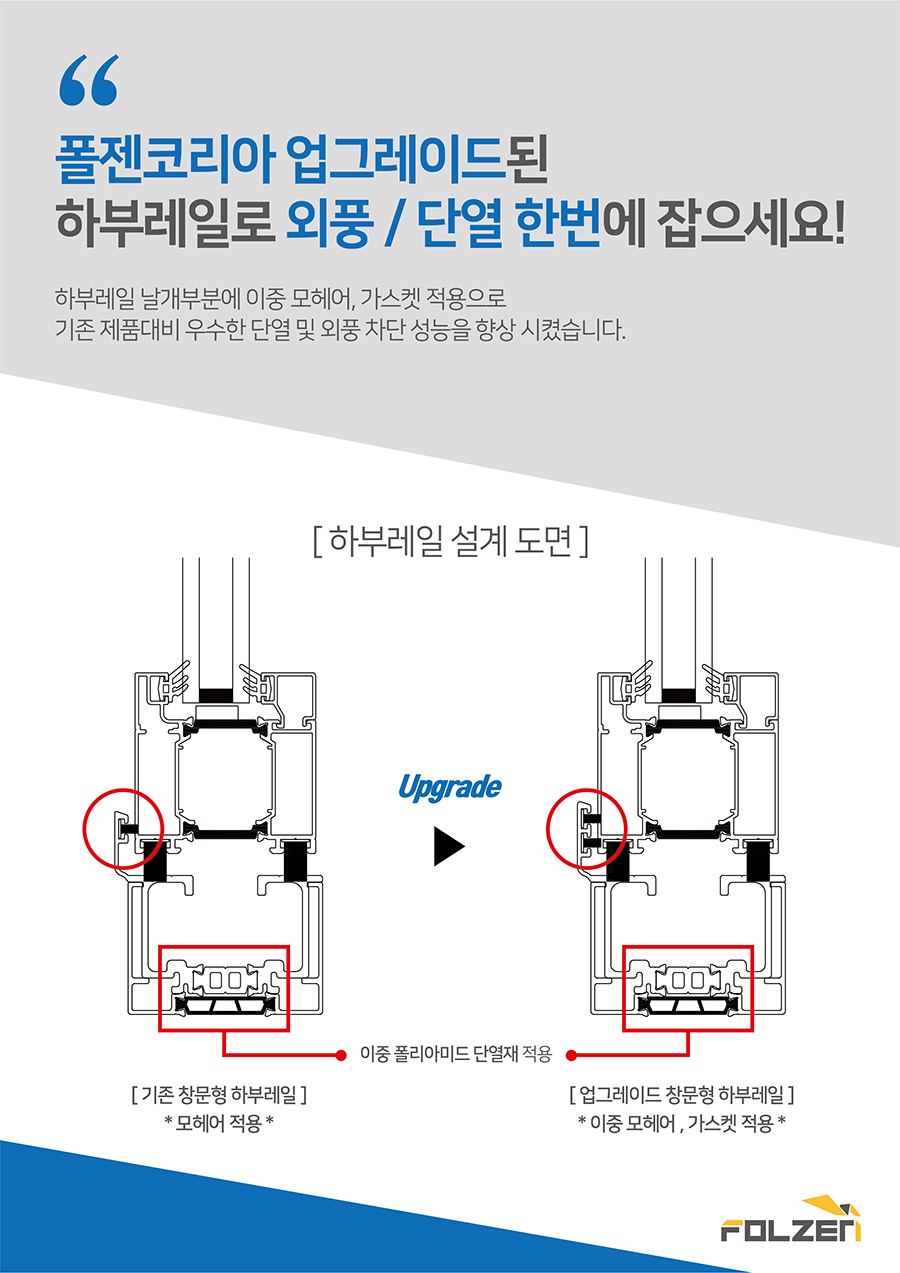 “

폴젠코리아 업그레이드된
하부레일로 외풍 / 단열 한번에 잡으세요!

하부레일 날개부분에 이중 모헤어, 가스켓 적용으로
기존 제품대비 우수한 단열 및 외풍 차단 성능을 향상 시켰습니다.

[ 하부레일 설계 도면 ]

Upgrade

이중 폴리아미드 단열재 적용

[ 기존 창문형 하부레일 ]
* 모헤어 적용 *

[ 업그레이드 창문형 하부레일 ]
* 이중 모헤어 , 가스켓 적용 *

FOLZEN